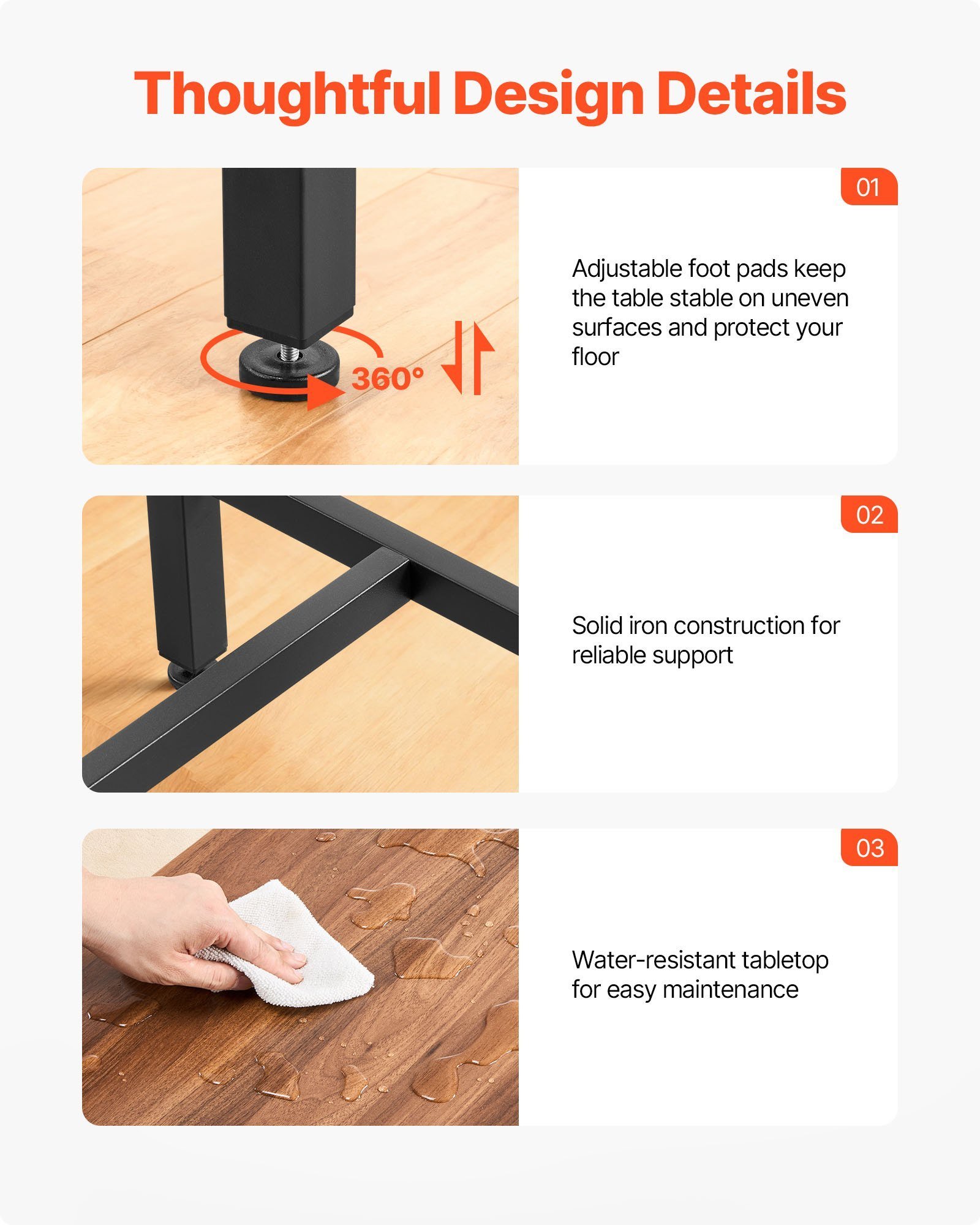 Thoughtful Design Details

360°

01

Adjustable foot pads keep the table stable on uneven surfaces and protect your floor

02

Solid iron construction for reliable support

03

Water-resistant tabletop for easy maintenance