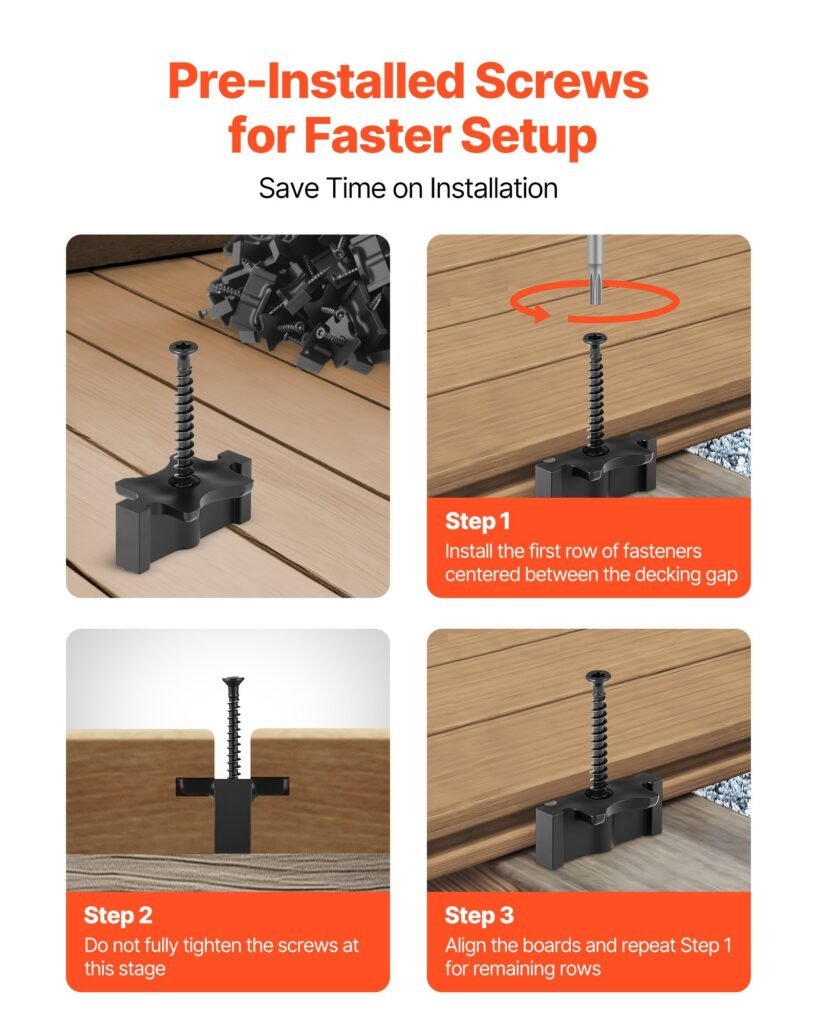 Pre-Installed Screws for Faster Setup

Save Time on Installation

Step 1
Install the first row of fasteners centered between the decking gap

Step 2
Do not fully tighten the screws at this stage

Step 3
Align the boards and repeat Step 1 for remaining rows